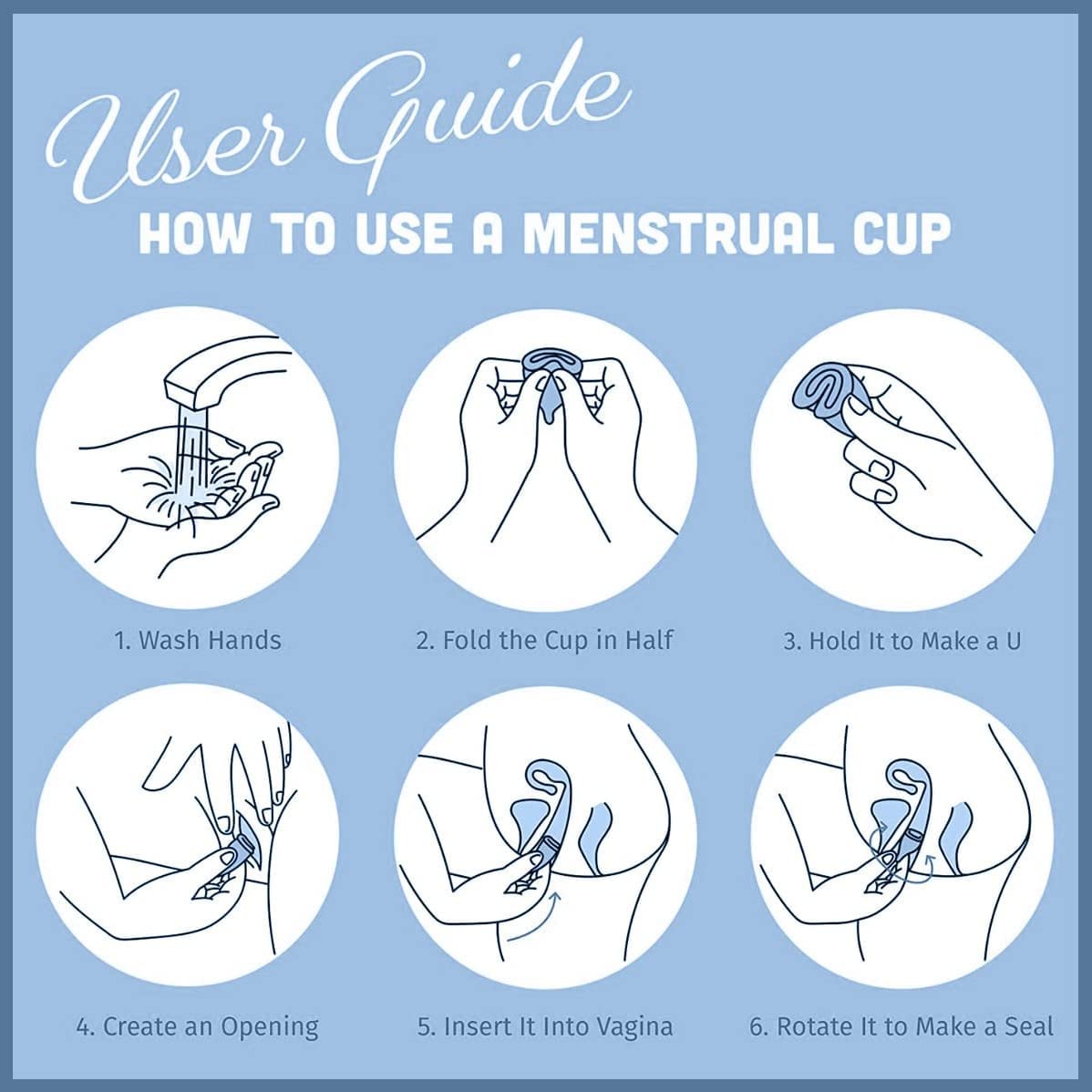 User Guide
HOW TO USE A MENSTRUAL CUP

1. Wash Hands

2. Fold the Cup in Half

3. Hold It to Make a U

4. Create an Opening

5. Insert It Into Vagina

6. Rotate It to Make a Seal